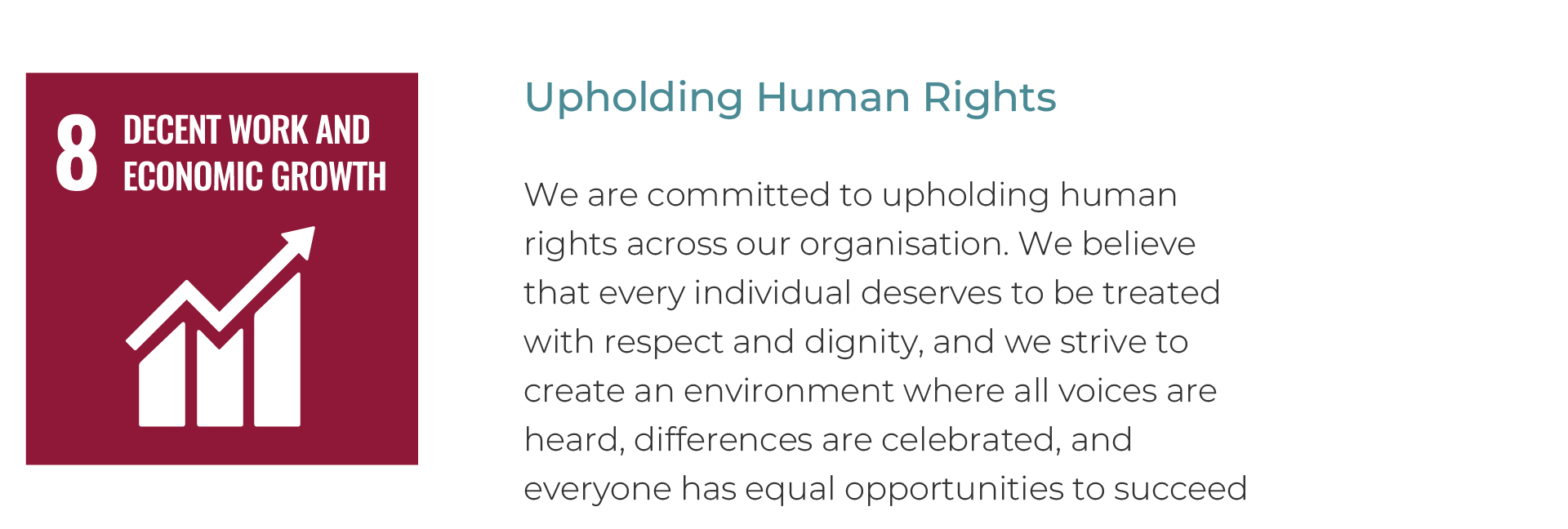 8
DECENT WORK AND
ECONOMIC GROWTH

Upholding Human Rights

We are committed to upholding human rights across our organisation. We believe that every individual deserves to be treated with respect and dignity, and we strive to create an environment where all voices are heard, differences are celebrated, and everyone has equal opportunities to succeed